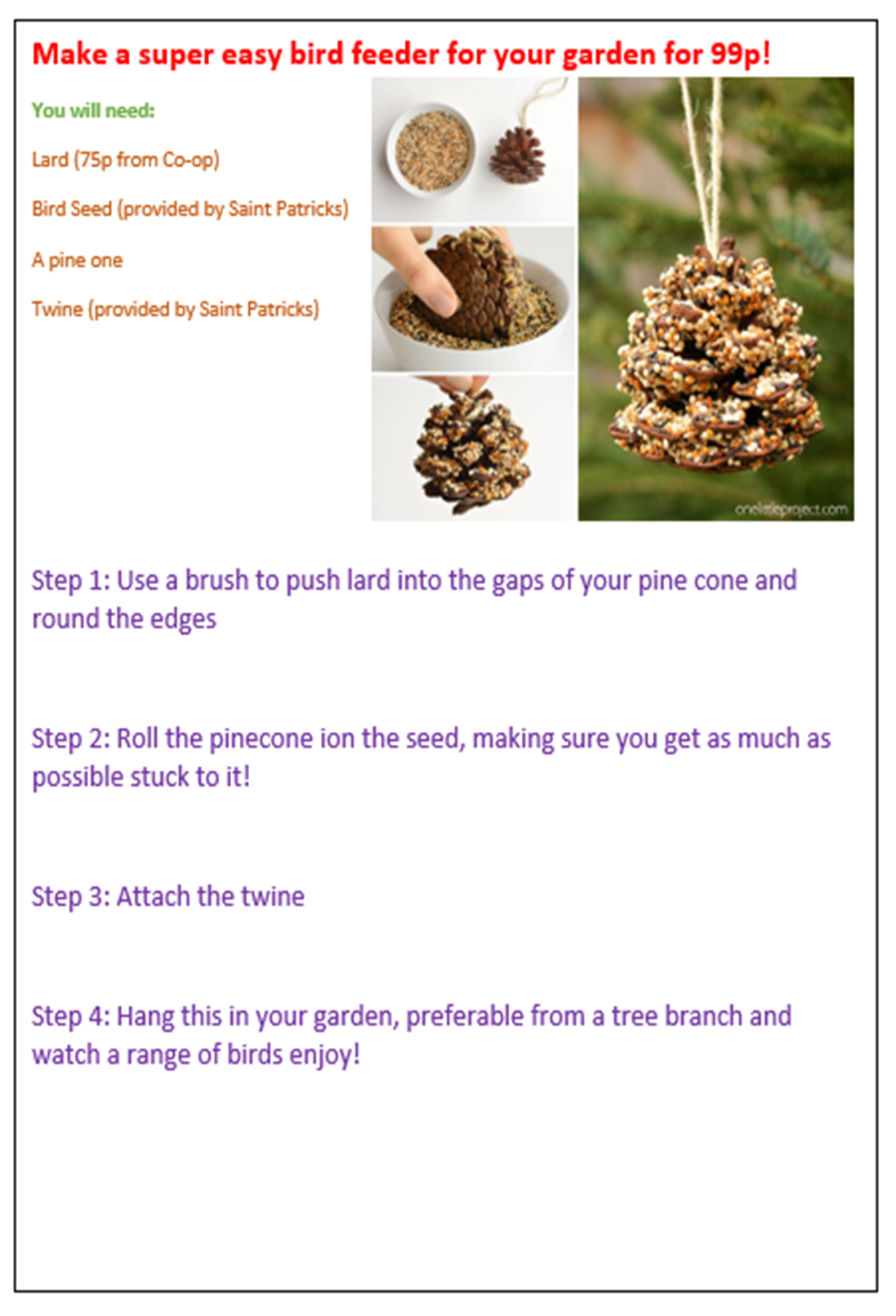 Make a super easy bird feeder for your garden for 99p!

You will need:

Lard (75p from Co-op)

Bird Seed (provided by Saint Patricks)

A pine one

Twine (provided by Saint Patricks)

onelittleproject.com

Step 1: Use a brush to push lard into the gaps of your pine cone and round the edges

Step 2: Roll the pinecone ion the seed, making sure you get as much as possible stuck to it!

Step 3: Attach the twine

Step 4: Hang this in your garden, preferable from a tree branch and watch a range of birds enjoy!